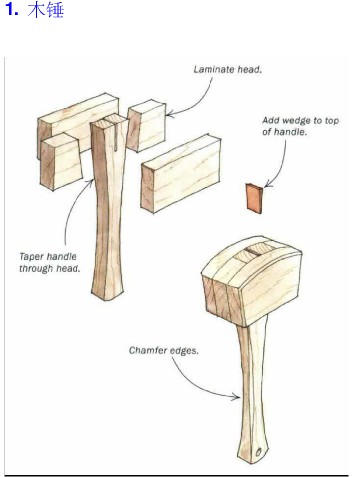 1. 木锤

Laminate head.

Add wedge to top of handle.

Taper handle through head.

Chamfer edges.